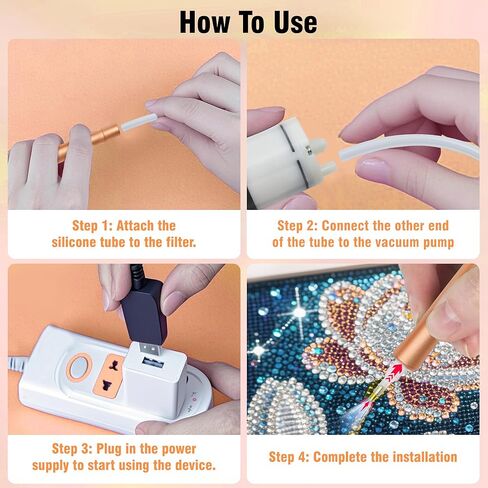 How To Use

Step 1: Attach the silicone tube to the filter.

Step 2: Connect the other end of the tube to the vacuum pump

Step 3: Plug in the power supply to start using the device.

Step 4: Complete the installation