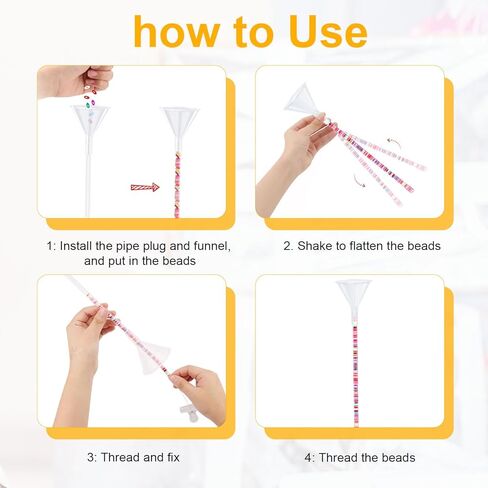 how to Use

1: Install the pipe plug and funnel, and put in the beads

2. Shake to flatten the beads

3: Thread and fix

4: Thread the beads