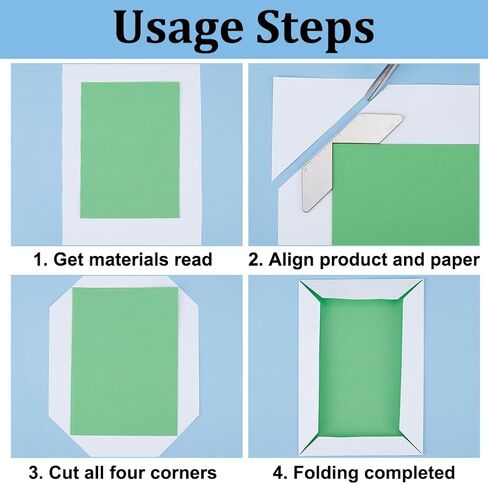 Usage Steps

1. Get materials read

2. Align product and paper

3. Cut all four corners

4. Folding completed