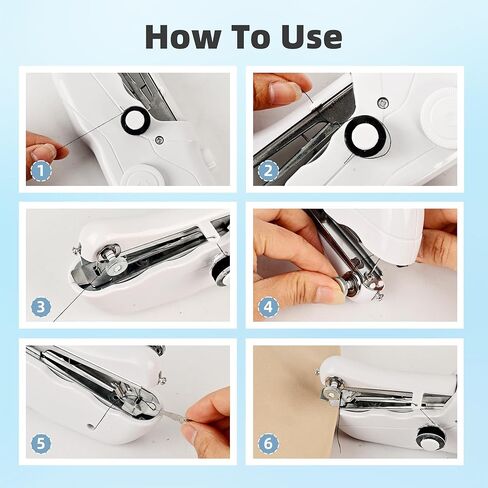 How To Use

1

2

3

4

5

6