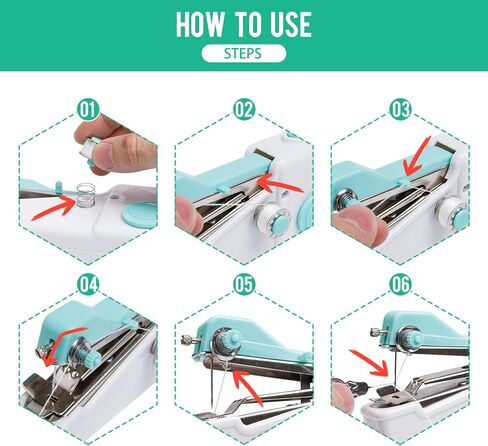 HOW TO USE
STEPS

01

02

03

04

05

06