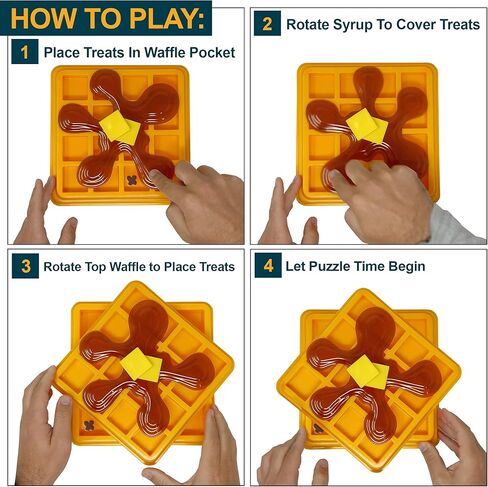 HOW TO PLAY:

1 Place Treats In Waffle Pocket

2 Rotate Syrup To Cover Treats

3 Rotate Top Waffle to Place Treats

4 Let Puzzle Time Begin