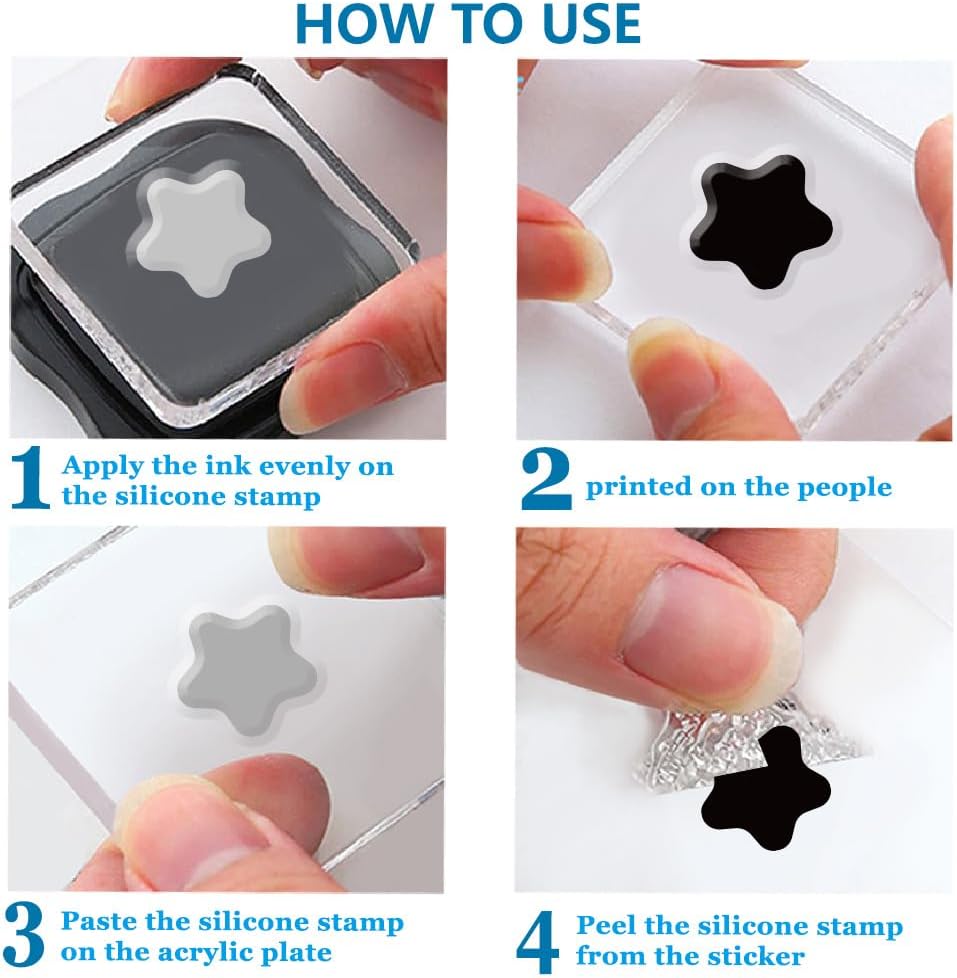 HOW TO USE

1 Apply the ink evenly on the silicone stamp

2 printed on the people

3 Paste the silicone stamp on the acrylic plate

4 Peel the silicone stamp from the sticker