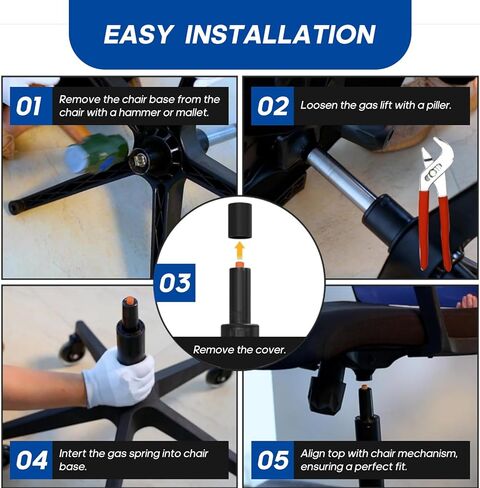 EASY INSTALLATION

01 Remove the chair base from the chair with a hammer or mallet.

02 Loosen the gas lift with a piller.

03 Remove the cover.

04 Intert the gas spring into chair base.

05 Align top with chair mechanism, ensuring a perfect fit.