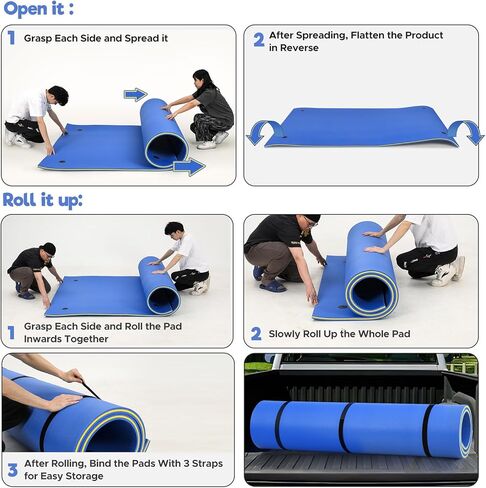 Open it :

1 Grasp Each Side and Spread it

2 After Spreading, Flatten the Product in Reverse

Roll it up:

1 Grasp Each Side and Roll the Pad Inwards Together

2 Slowly Roll Up the Whole Pad

3 After Rolling, Bind the Pads With 3 Straps for Easy Storage