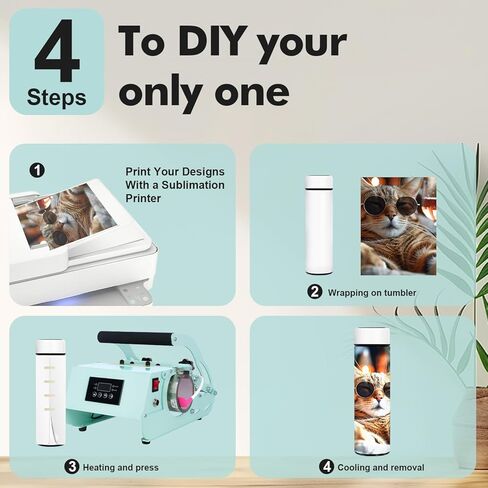 4 Steps

To DIY your only one

1 Print Your Designs With a Sublimation Printer

2 Wrapping on tumbler

3 Heating and press

4 Cooling and removal