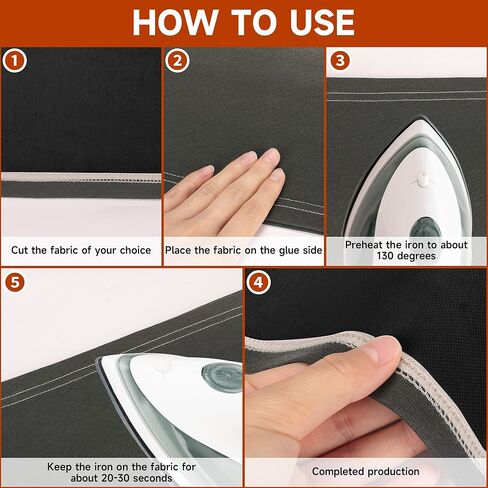 HOW TO USE

1

Cut the fabric of your choice

2

Place the fabric on the glue side

3

Preheat the iron to about 130 degrees

5

Keep the iron on the fabric for about 20-30 seconds

4

Completed production