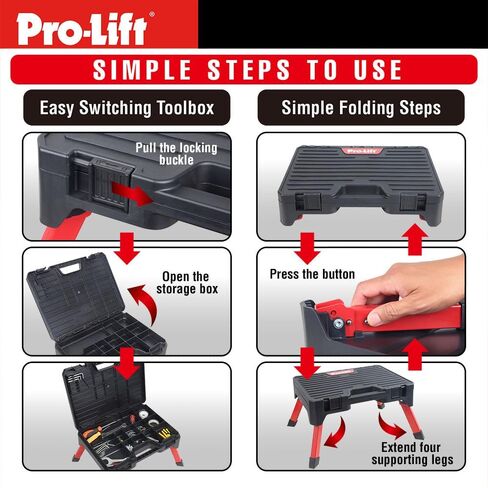 Pro-Lift®

SIMPLE STEPS TO USE

Easy Switching Toolbox

Pull the locking buckle

Open the storage box

Simple Folding Steps

Pro-Lift

Press the button

Extend four supporting legs