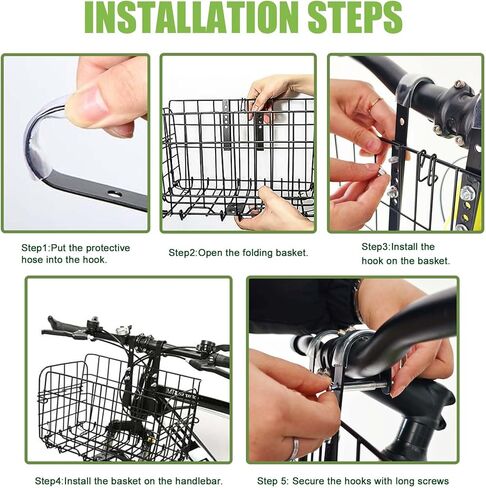 INSTALLATION STEPS

Step1:Put the protective hose into the hook.

Step2:Open the folding basket.

Step3:Install the hook on the basket.

Step4:Install the basket on the handlebar.

Step 5: Secure the hooks with long screws