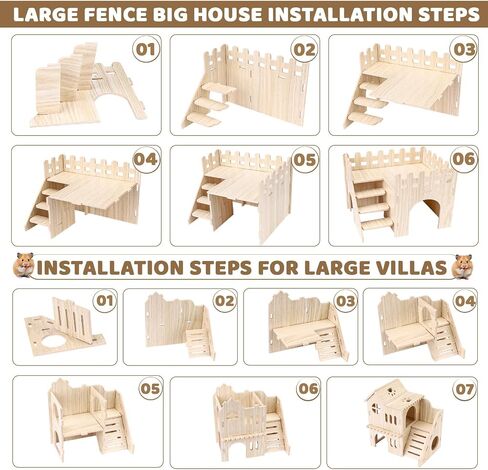 LARGE FENCE BIG HOUSE INSTALLATION STEPS

01

02

03

04

05

06

INSTALLATION STEPS FOR LARGE VILLAS

01

02

03

04

05

06

07