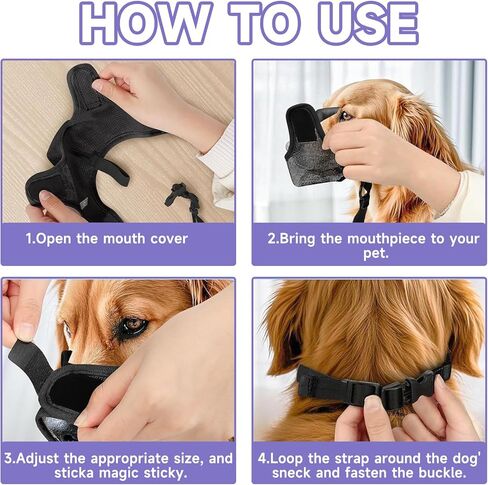 HOW TO USE

1.Open the mouth cover

2.Bring the mouthpiece to your pet.

3.Adjust the appropriate size, and sticka magic sticky.

4.Loop the strap around the dog' sneck and fasten the buckle.