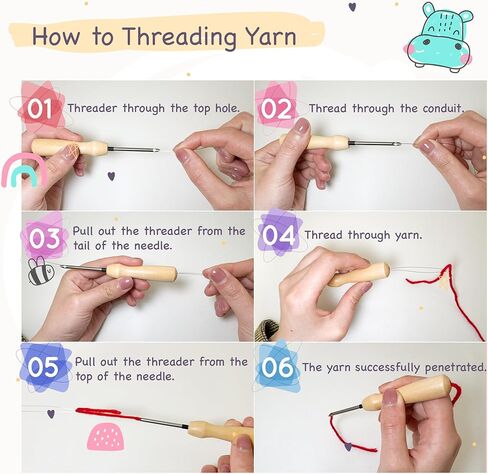 How to Threading Yarn

01 Threader through the top hole.

02 Thread through the conduit.

03 Pull out the threader from the tail of the needle.

04 Thread through yarn.

05 Pull out the threader from the top of the needle.

06 The yarn successfully penetrated.