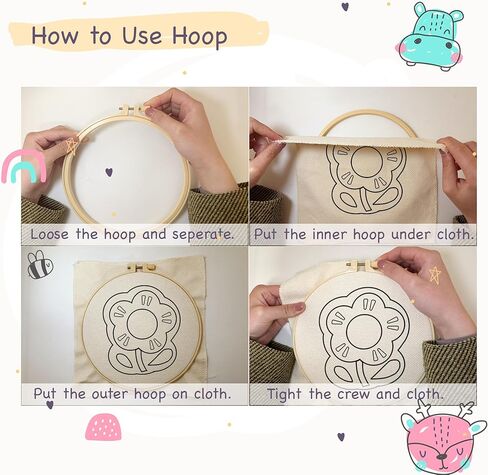 How to Use Hoop

Loose the hoop and seperate.

Put the inner hoop under cloth.

Put the outer hoop on cloth.

Tight the crew and cloth.