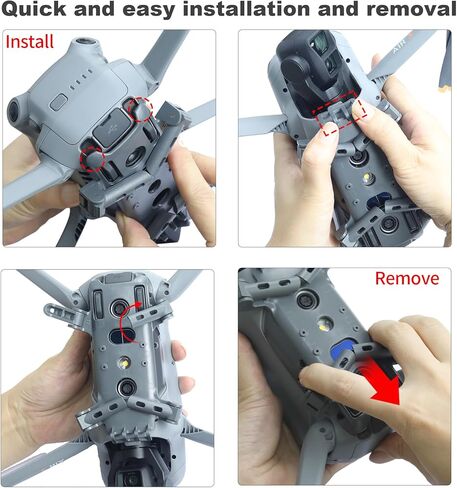 Quick and easy installation and removal

Install

AIR

Remove