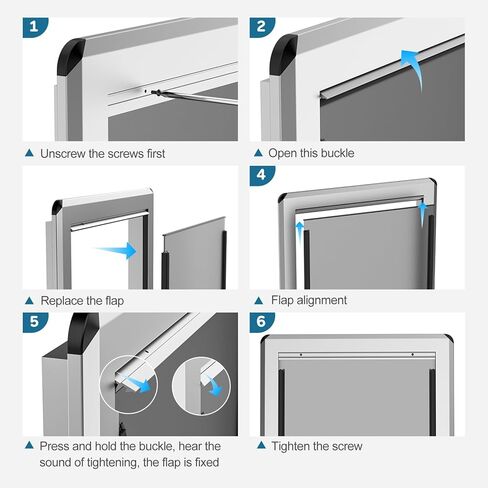 1

▲ Unscrew the screws first

2

▲ Open this buckle

▲ Replace the flap

4

▲ Flap alignment

5

▲ Press and hold the buckle, hear the sound of tightening, the flap is fixed

6

▲ Tighten the screw