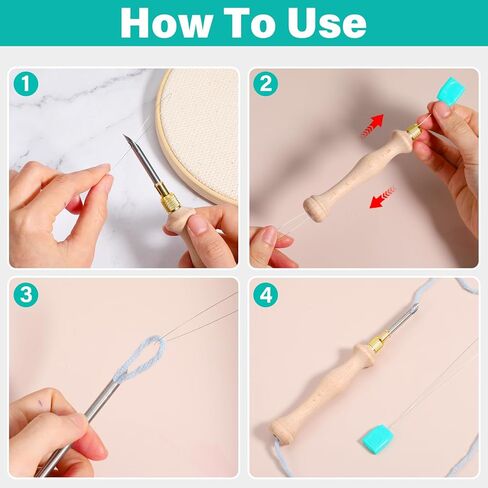 How To Use

1

2

3

4