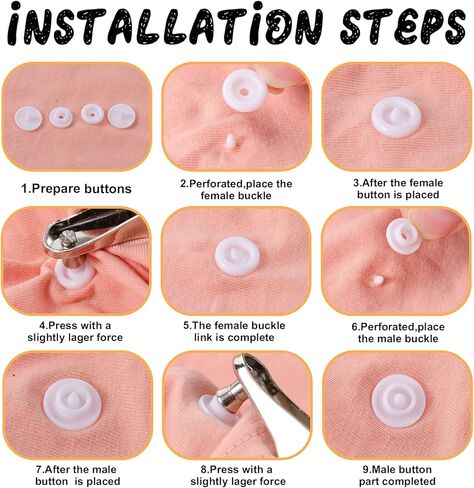 INSTALLATION STEPS

1.Prepare buttons

2.Perforated,place the female buckle

3.After the female button is placed

4.Press with a slightly lager force

5.The female buckle link is complete

6.Perforated,place the male buckle

7.After the male button is placed

8.Press with a slightly lager force

9.Male button part completed