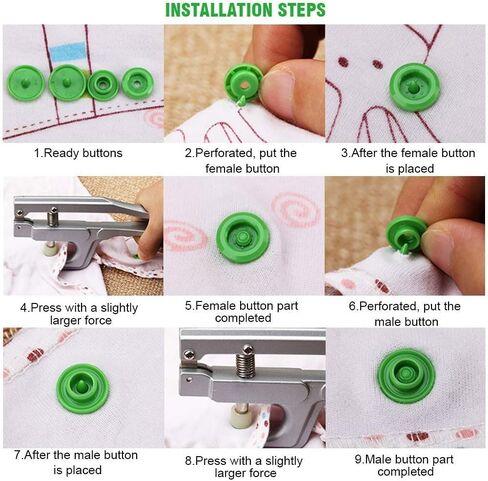 INSTALLATION STEPS

1.Ready buttons

2.Perforated, put the female button

3.After the female button is placed

4.Press with a slightly larger force

5.Female button part completed

6.Perforated, put the male button

7.After the male button is placed

8.Press with a slightly larger force

9.Male button part completed