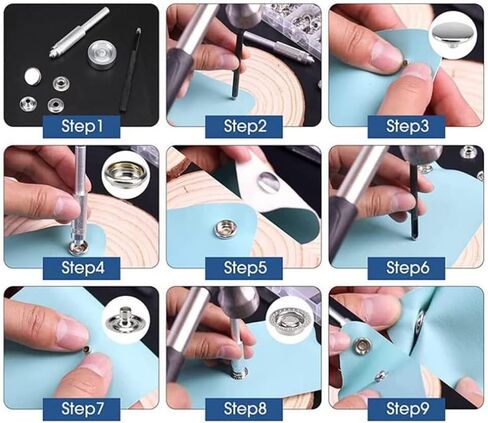 Step1

Step2

Step3

Step4

Step5

Step6

Step7

Step8

Step9