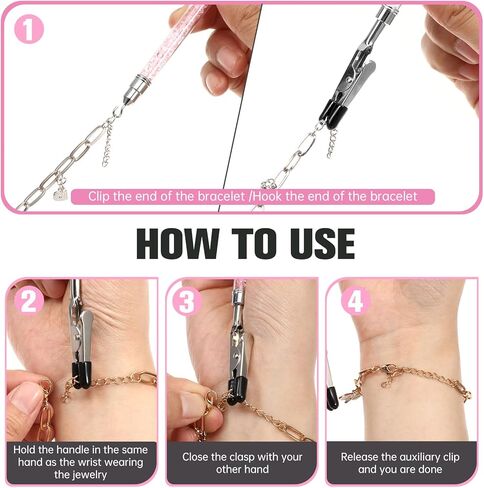 1

Clip the end of the bracelet /Hook the end of the bracelet

HOW TO USE

2

Hold the handle in the same hand as the wrist wearing the jewelry

3

Close the clasp with your other hand

4

Release the auxiliary clip and you are done