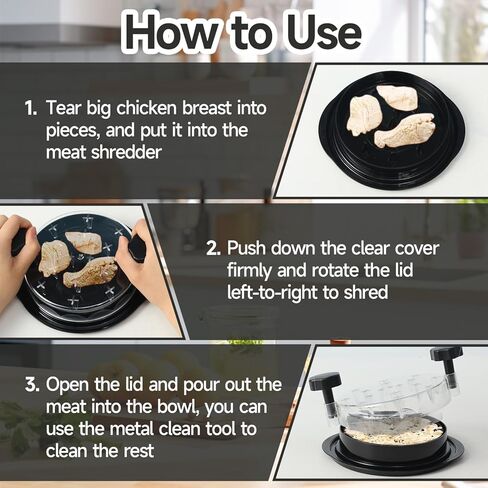 How to Use

1. Tear big chicken breast into pieces, and put it into the meat shredder

2. Push down the clear cover firmly and rotate the lid left-to-right to shred

3. Open the lid and pour out the meat into the bowl, you can use the metal clean tool to clean the rest