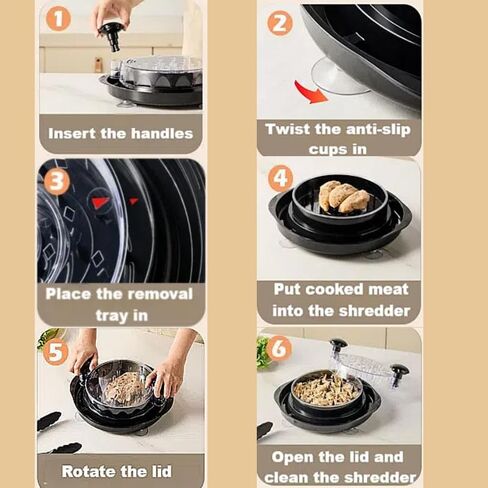 1
Insert the handles

2
Twist the anti-slip cups in

3
Place the removal tray in

4
Put cooked meat into the shredder

5
Rotate the lid

6
Open the lid and clean the shredder