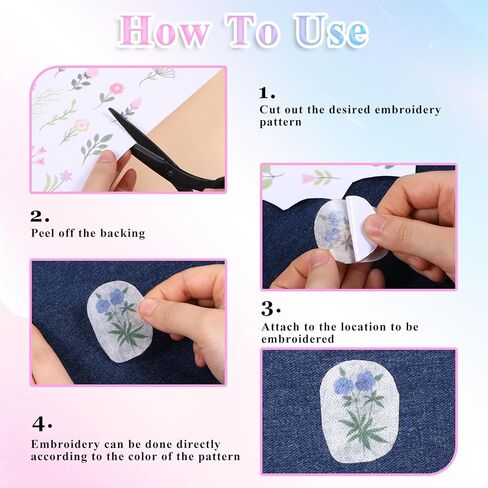 How To Use

1.
Cut out the desired embroidery pattern

2.
Peel off the backing

3.
Attach to the location to be embroidered

4.
Embroidery can be done directly according to the color of the pattern