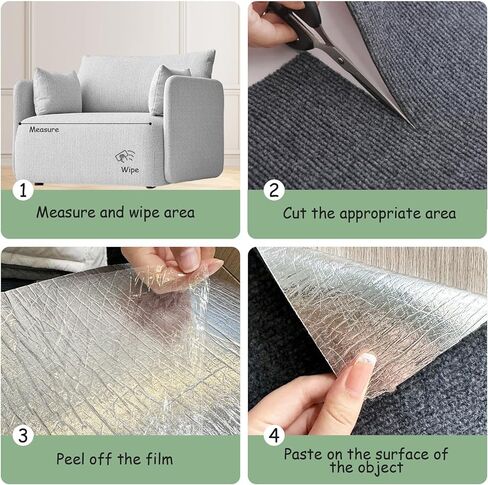 Measure

Wipe

1

Measure and wipe area

2

Cut the appropriate area

3

Peel off the film

4

Paste on the surface of the object