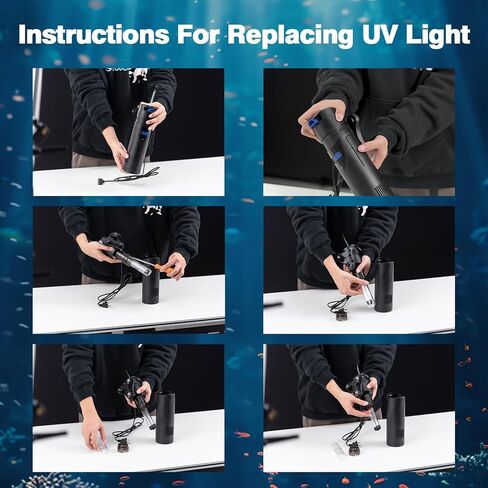 Instructions For Replacing UV Light