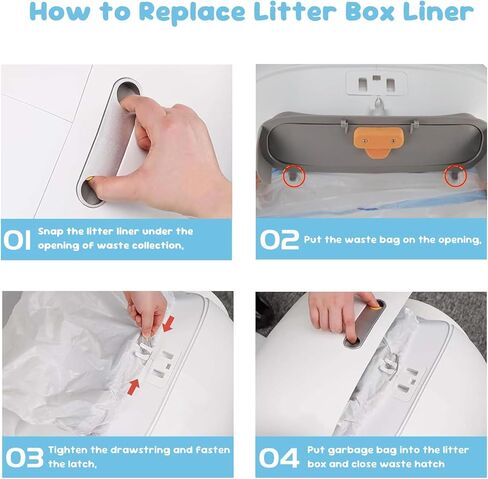 How to Replace Litter Box Liner

01 Snap the litter liner under the opening of waste collection,

02 Put the waste bag on the opening,

03 Tighten the drawstring and fasten the latch,

04 Put garbage bag into the litter box and close waste hatch