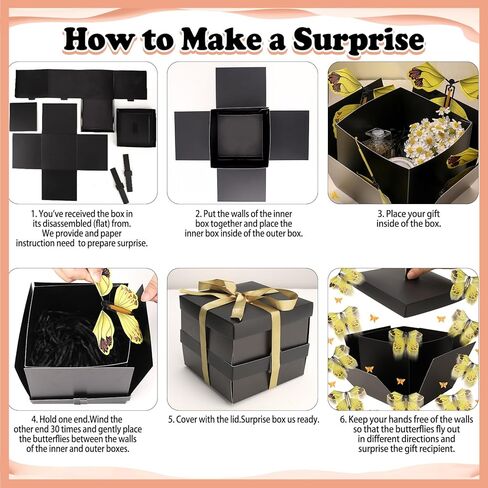 How to Make a Surprise

1. You've received the box in its disassembled (flat) from. We provide and paper instruction need to prepare surprise.

2. Put the walls of the inner box together and place the inner box inside of the outer box.

3. Place your gift inside of the box.

4. Hold one end.Wind the other end 30 times and gently place the butterflies between the walls of the inner and outer boxes.

5. Cover with the lid.Surprise box us ready.

6. Keep your hands free of the walls so that the butterflies fly out in different directions and surprise the gift recipient.