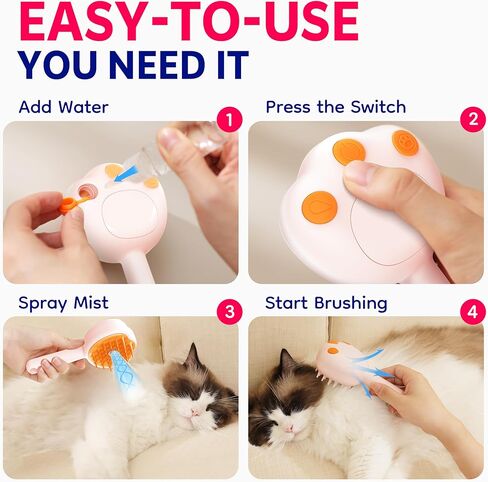 EASY-TO-USE
YOU NEED IT

Add Water
1

Press the Switch
2

Spray Mist
3

Start Brushing
4