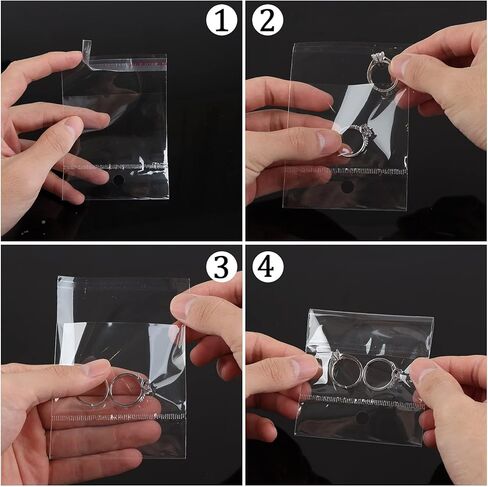 1
2
3
4