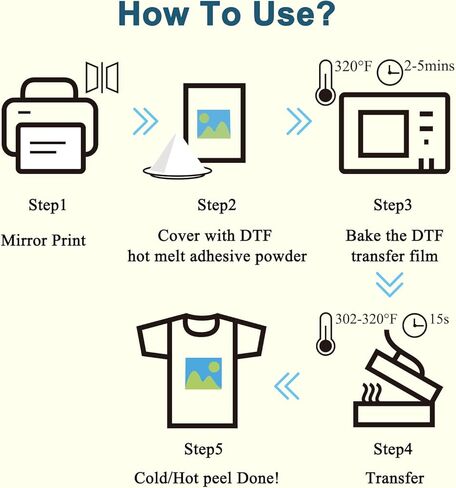 How To Use?

Step1

Mirror Print

Step2

Cover with DTF hot melt adhesive powder

320°F 2-5mins

Step3

Bake the DTF transfer film

302-320°F 15s

Step4

Transfer

Step5

Cold/Hot peel Done!