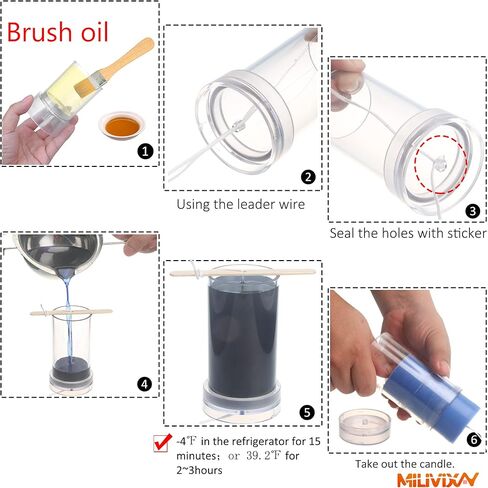 Brush oil

1

2

Using the leader wire

3

Seal the holes with sticker

4

5

-4℉ in the refrigerator for 15 minutes; or 39.2℉ for 2~3hours

6

Take out the candle.

MILIVIXAY