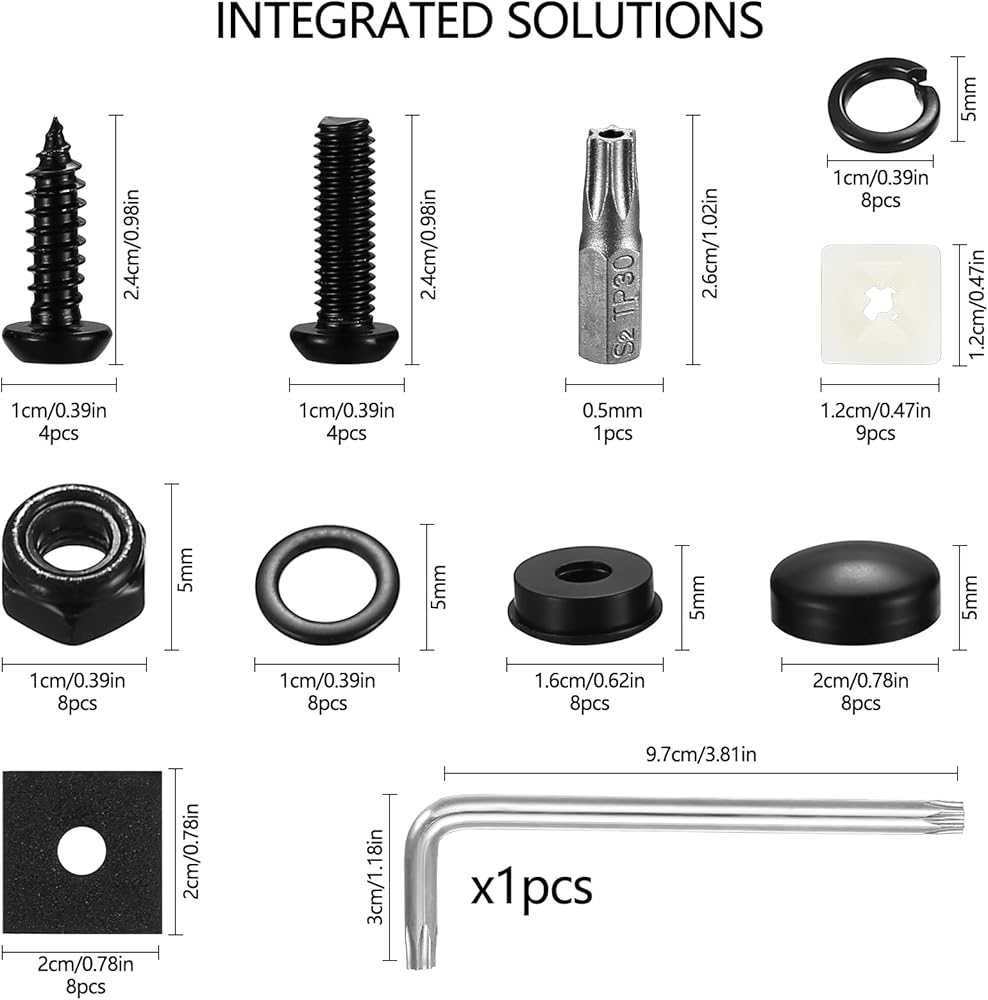 INTEGRATED SOLUTIONS

2.4cm/0.98in
1cm/0.39in
4pcs

2.4cm/0.98in
1cm/0.39in
4pcs

S2 TP30
2.6cm/1.02in
0.5mm
1pcs

5mm
1cm/0.39in
8pcs

1.2cm/0.47in
1.2cm/0.47in
9pcs

5mm
1cm/0.39in
8pcs

5mm
1cm/0.39in
8pcs

5mm
1.6cm/0.62in
8pcs

5mm
2cm/0.78in
8pcs

2cm/0.78in
2cm/0.78in
8pcs

9.7cm/3.81in
3cm/1.18in
x1pcs