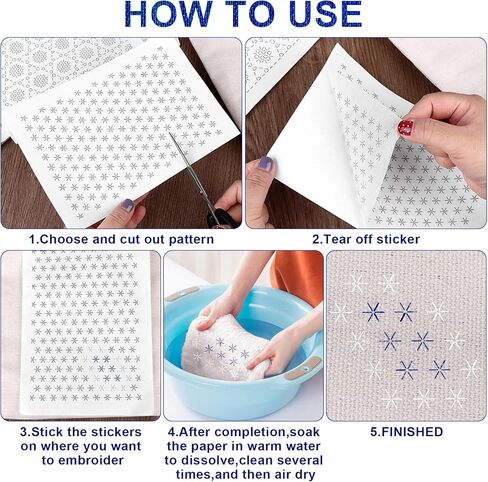 HOW TO USE

1.Choose and cut out pattern

2.Tear off sticker

3.Stick the stickers on where you want to embroider

4.After completion,soak the paper in warm water to dissolve,clean several times,and then air dry

5.FINISHED