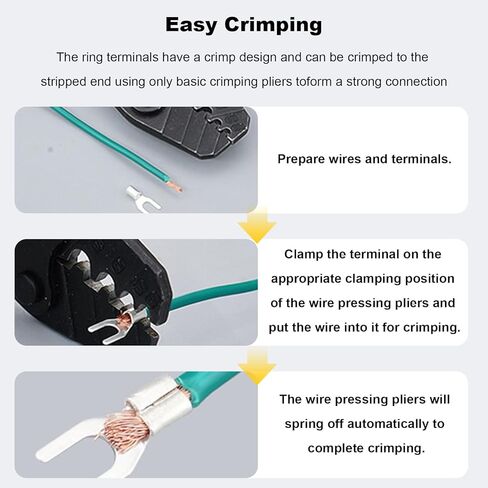 Easy Crimping

The ring terminals have a crimp design and can be crimped to the stripped end using only basic crimping pliers toform a strong connection

Prepare wires and terminals.

Clamp the terminal on the appropriate clamping position of the wire pressing pliers and put the wire into it for crimping.

The wire pressing pliers will spring off automatically to complete crimping.