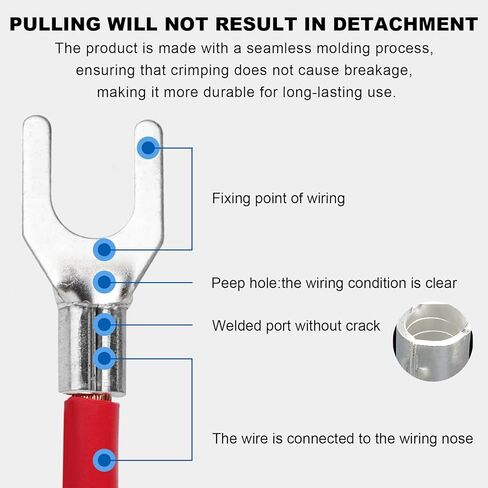 PULLING WILL NOT RESULT IN DETACHMENT

The product is made with a seamless molding process, ensuring that crimping does not cause breakage, making it more durable for long-lasting use.

Fixing point of wiring

Peep hole:the wiring condition is clear

Welded port without crack

The wire is connected to the wiring nose