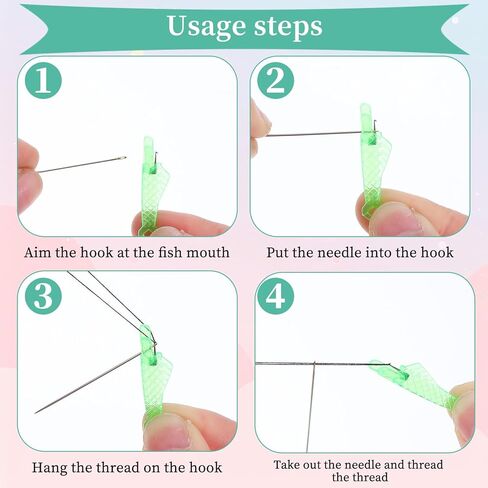 Usage steps

1

Aim the hook at the fish mouth

2

Put the needle into the hook

3

Hang the thread on the hook

4

Take out the needle and thread the thread