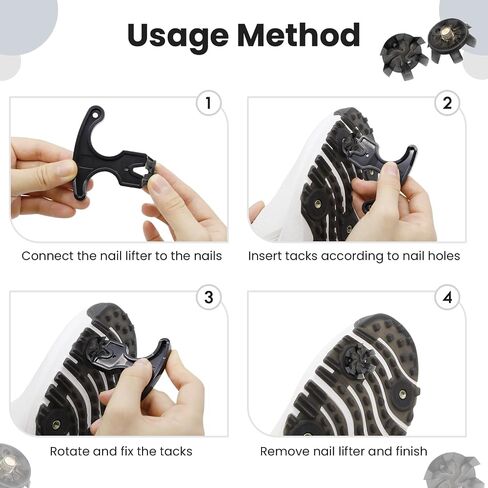 Usage Method

1

Connect the nail lifter to the nails

2

Insert tacks according to nail holes

3

Rotate and fix the tacks

4

Remove nail lifter and finish