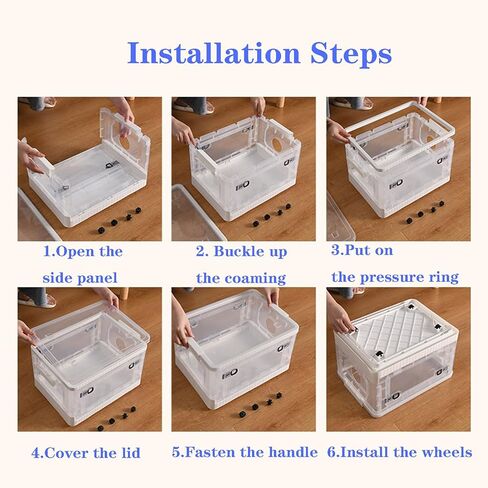 Installation Steps

1.Open the side panel

2. Buckle up the coaming

3.Put on the pressure ring

4.Cover the lid

5.Fasten the handle

6.Install the wheels