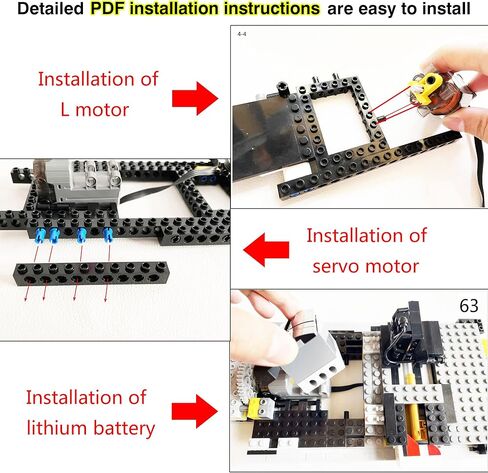 Detailed PDF installation instructions are easy to install

Installation of L motor

4-4

Installation of servo motor

63

Installation of lithium battery