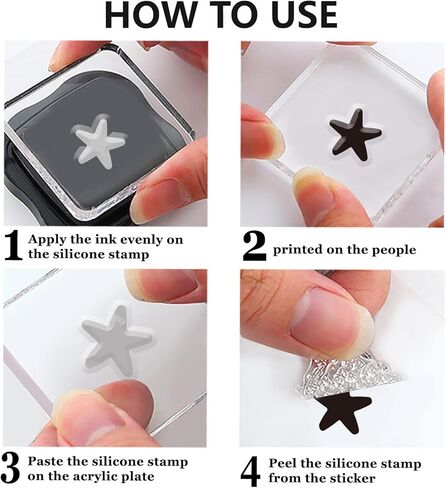 HOW TO USE

1 Apply the ink evenly on the silicone stamp

2 printed on the people

3 Paste the silicone stamp on the acrylic plate

4 Peel the silicone stamp from the sticker