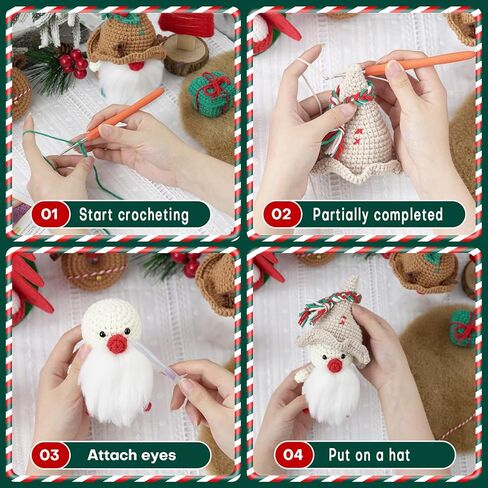 01 Start crocheting

02 Partially completed

03 Attach eyes

04 Put on a hat