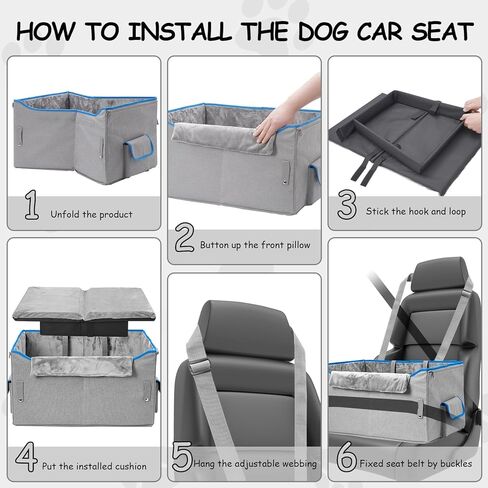 HOW TO INSTALL THE DOG CAR SEAT

1 Unfold the product

2 Button up the front pillow

3 Stick the hook and loop

4 Put the installed cushion

5 Hang the adjustable webbing

6 Fixed seat belt by buckles