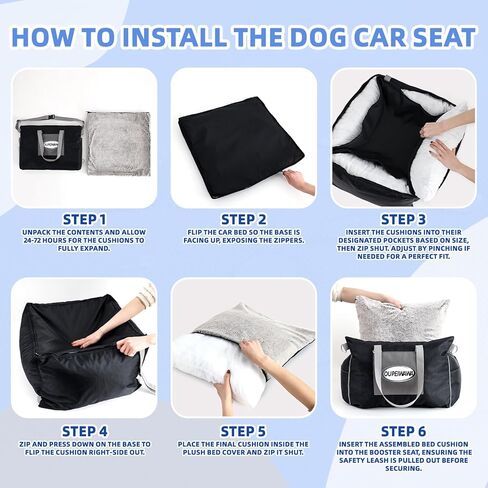 HOW TO INSTALL THE DOG CAR SEAT

OUPEIWAWA

STEP 1
UNPACK THE CONTENTS AND ALLOW 24-72 HOURS FOR THE CUSHIONS TO FULLY EXPAND.

STEP 2
FLIP THE CAR BED SO THE BASE IS FACING UP, EXPOSING THE ZIPPERS.

STEP 3
INSERT THE CUSHIONS INTO THEIR DESIGNATED POCKETS BASED ON SIZE, THEN ZIP SHUT. ADJUST BY PINCHING IF NEEDED FOR A PERFECT FIT.

STEP 4
ZIP AND PRESS DOWN ON THE BASE TO FLIP THE CUSHION RIGHT-SIDE OUT.

STEP 5
PLACE THE FINAL CUSHION INSIDE THE PLUSH BED COVER AND ZIP IT SHUT.

OUPEIWAWA

STEP 6
INSERT THE ASSEMBLED BED CUSHION INTO THE BOOSTER SEAT, ENSURING THE SAFETY LEASH IS PULLED OUT BEFORE SECURING.