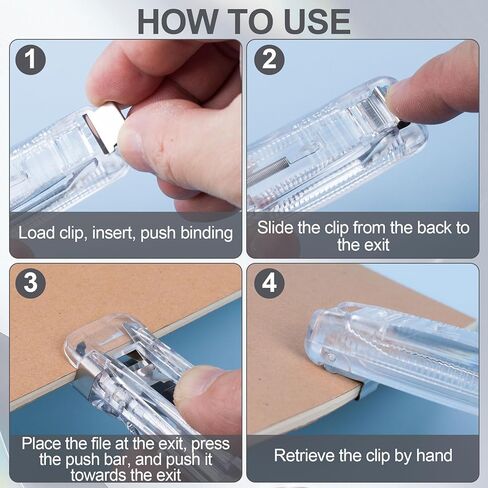 HOW TO USE

1

Load clip, insert, push binding

2

Slide the clip from the back to the exit

3

Place the file at the exit, press the push bar, and push it towards the exit

4

Retrieve the clip by hand