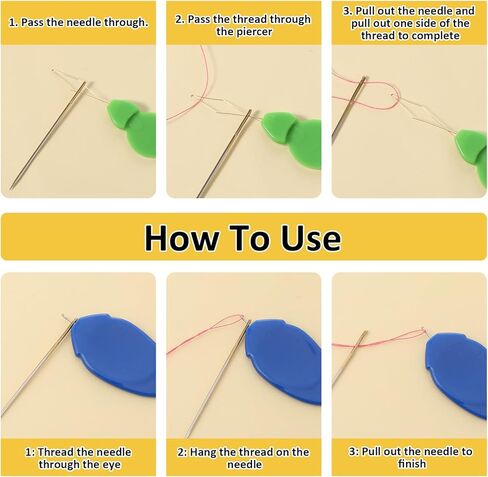 1. Pass the needle through.

2. Pass the thread through the piercer

3. Pull out the needle and pull out one side of the thread to complete

How To Use

1: Thread the needle through the eye

2: Hang the thread on the needle

3: Pull out the needle to finish