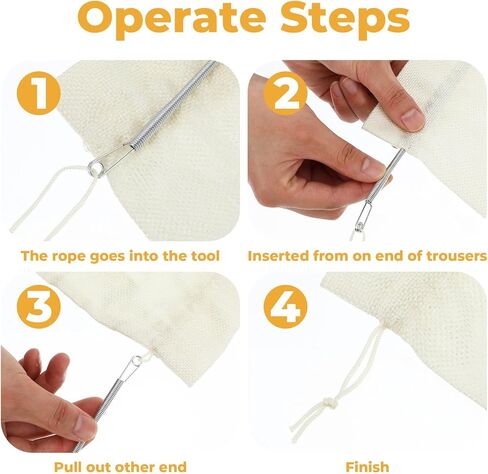 Operate Steps

1

The rope goes into the tool

2

Inserted from on end of trousers

3

Pull out other end

4

Finish